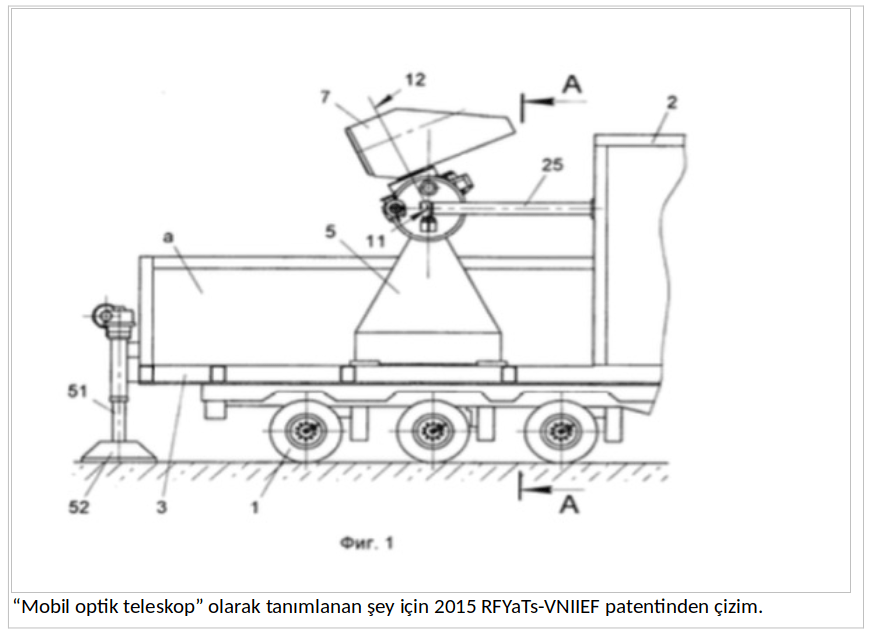 12
7
A
2
25
a
5
11
51
52
3
1
A
Фиг. 1

“Mobil optik teleskop” olarak tanımlanan şey için 2015 RFYaTs-VNIIEF patentinden çizim.