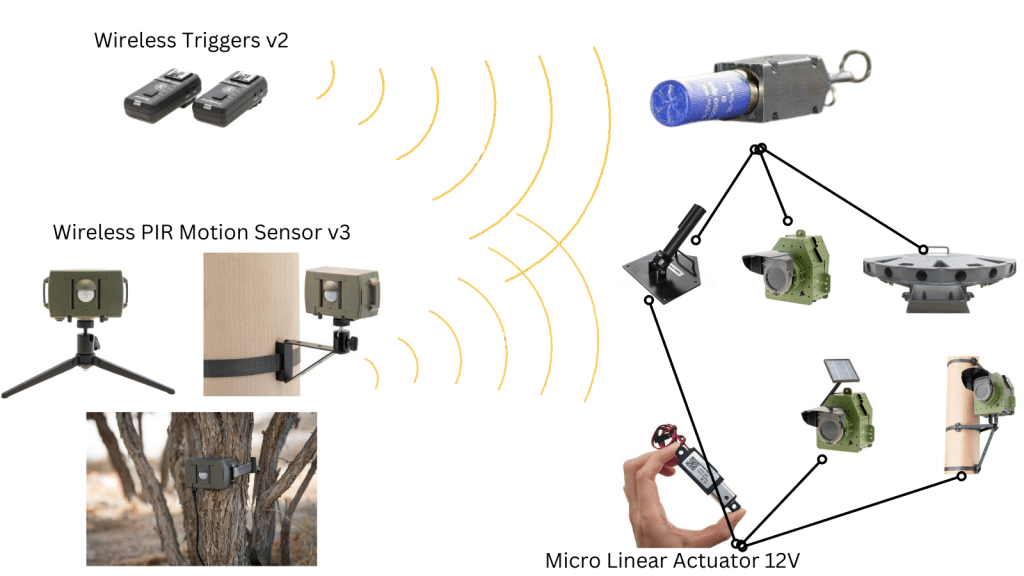 Wireless Triggers v2

Wireless PIR Motion Sensor v3

Micro Linear Actuator 12V